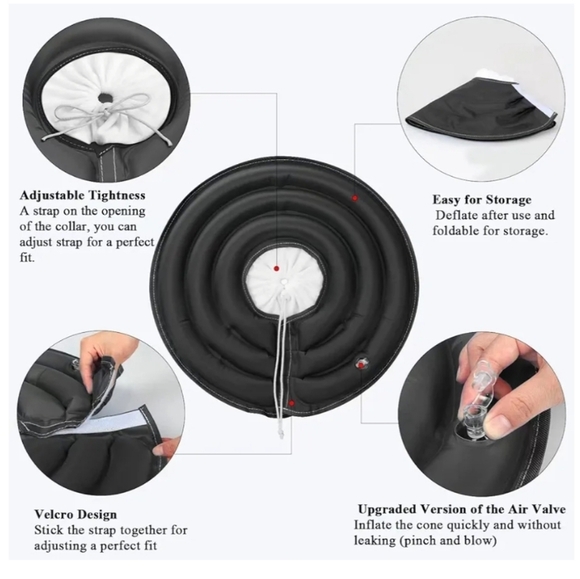 Adjustable Tightness
A strap on the opening of the collar, you can adjust strap for a perfect fit.

Easy for Storage
Deflate after use and foldable for storage.

Velcro Design
Stick the strap together for adjusting a perfect fit

Upgraded Version of the Air Valve
Inflate the cone quickly and without leaking (pinch and blow)